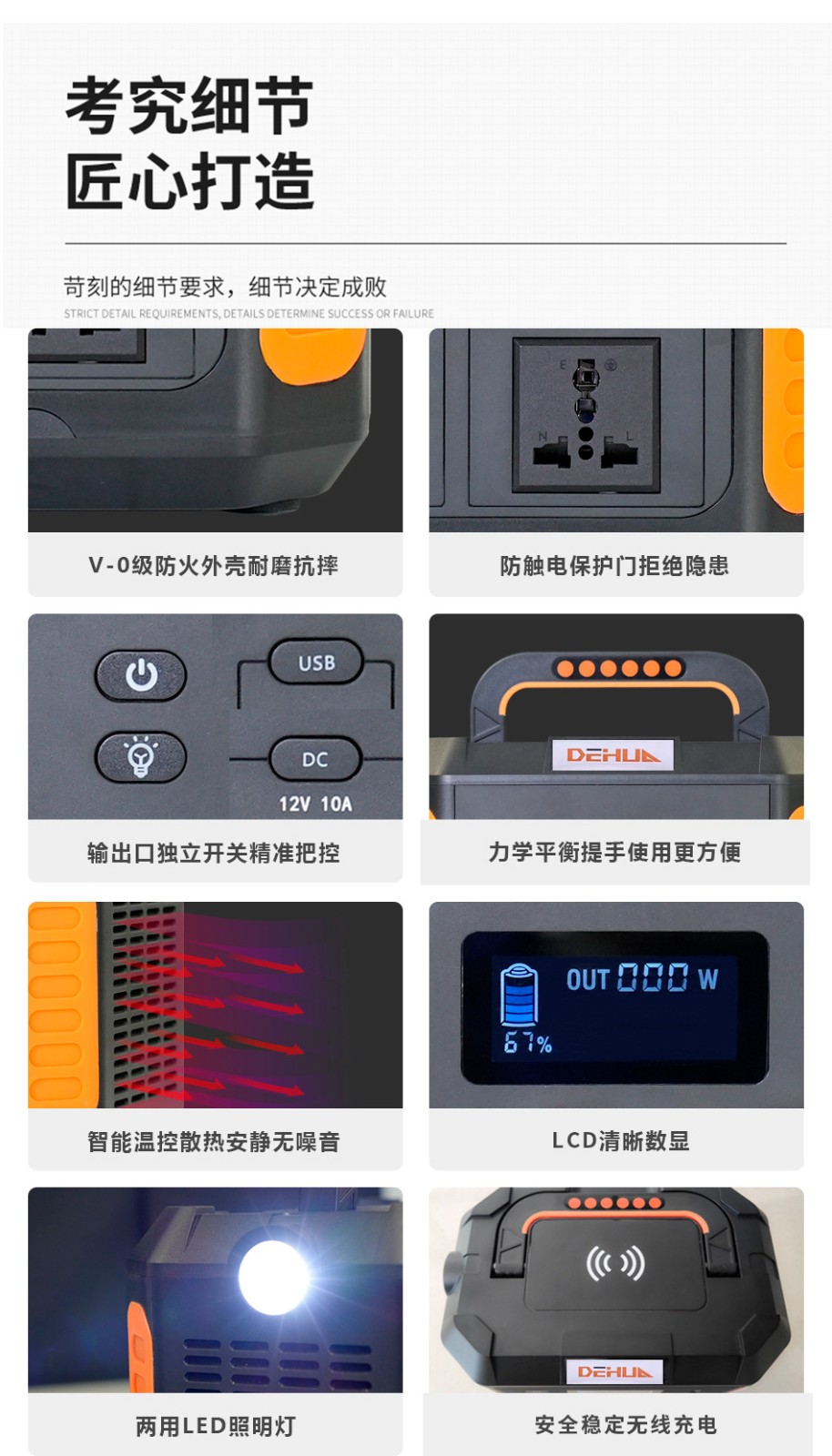 考究细节
匠心打造

苛刻的细节要求，细节决定成败
STRICT DETAIL REQUIREMENTS, DETAILS DETERMINE SUCCESS OR FAILURE

V-0级防火外壳耐磨抗摔

E
N L

防触电保护门拒绝隐患

USB
DC
12V 10A

输出口独立开关精准把控

DEHUA

力学平衡提手使用更方便

智能温控散热安静无噪音

OUT 000 W
67%

LCD清晰数显

两用LED照明灯

DEHUA

安全稳定无线充电